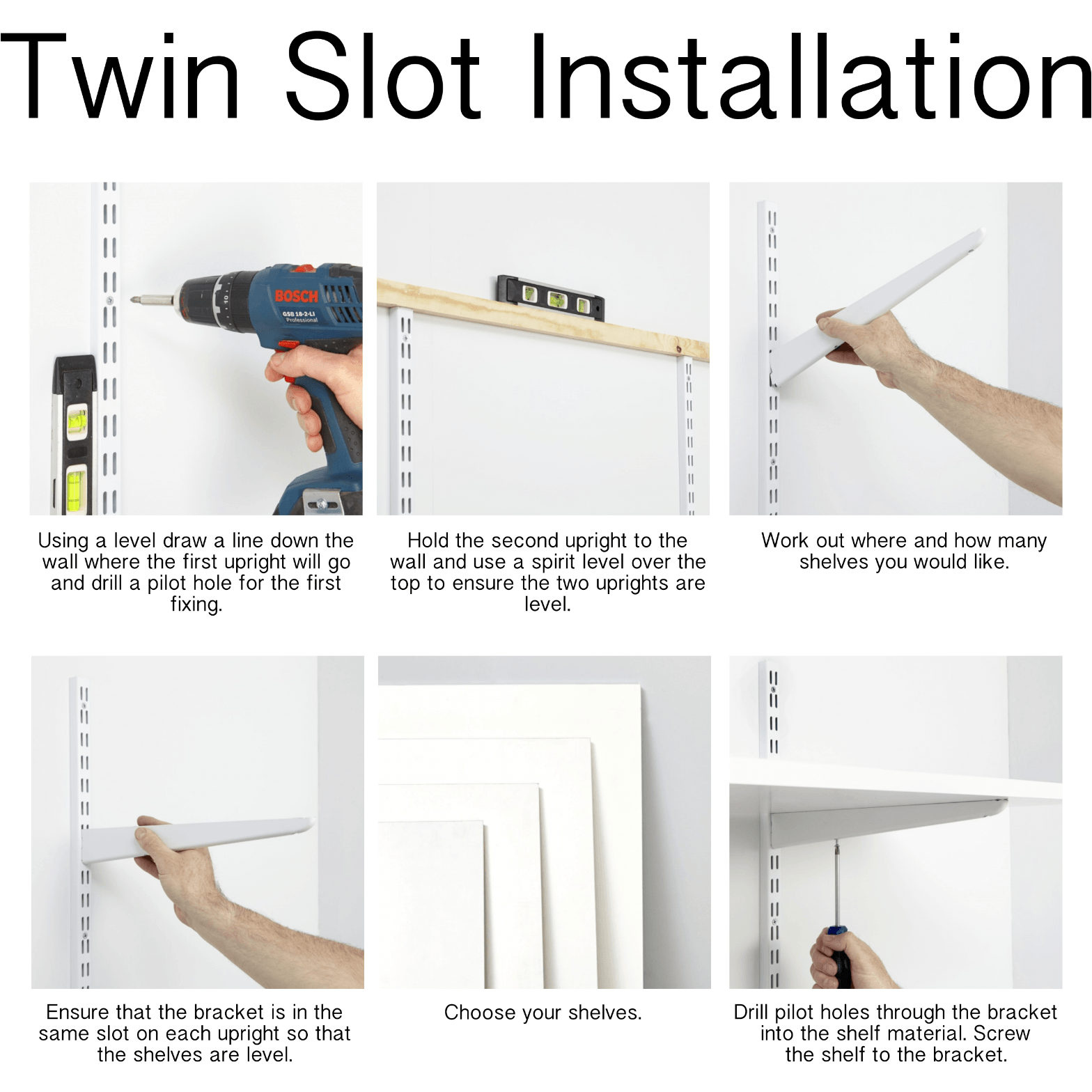 Twin Slot Installation

BOSCH
GSB 18-2-LI
Professional

Using a level draw a line down the wall where the first upright will go and drill a pilot hole for the first fixing.

Hold the second upright to the wall and use a spirit level over the top to ensure the two uprights are level.

Work out where and how many shelves you would like.

Ensure that the bracket is in the same slot on each upright so that the shelves are level.

Choose your shelves.

Drill pilot holes through the bracket into the shelf material. Screw the shelf to the bracket.