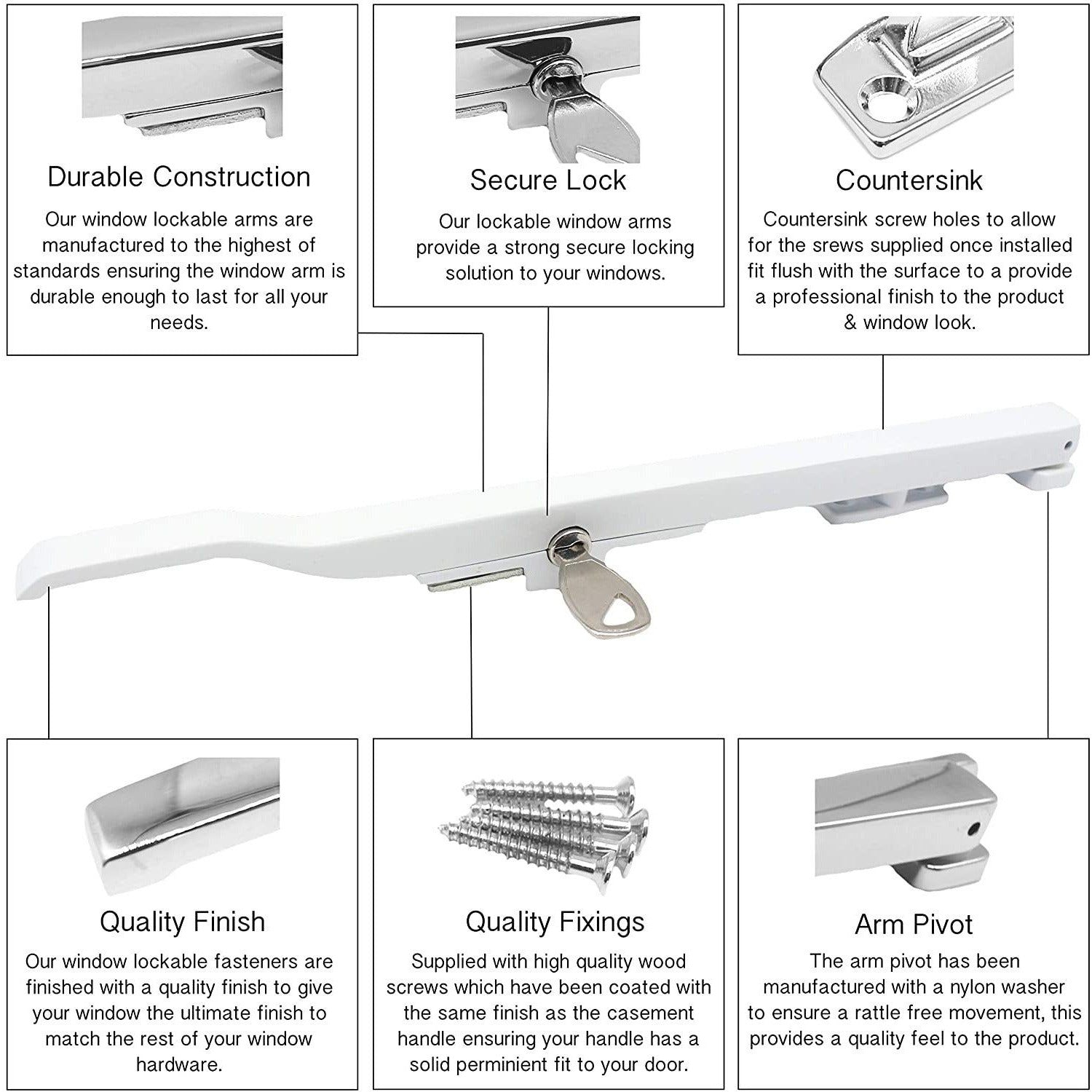 Durable Construction

Our window lockable arms are manufactured to the highest of standards ensuring the window arm is durable enough to last for all your needs.

Secure Lock

Our lockable window arms provide a strong secure locking solution to your windows.

Countersink

Countersink screw holes to allow for the srews supplied once installed fit flush with the surface to a provide a professional finish to the product & window look.

Quality Finish

Our window lockable fasteners are finished with a quality finish to give your window the ultimate finish to match the rest of your window hardware.

Quality Fixings

Supplied with high quality wood screws which have been coated with the same finish as the casement handle ensuring your handle has a solid perminient fit to your door.

Arm Pivot

The arm pivot has been manufactured with a nylon washer to ensure a rattle free movement, this provides a quality feel to the product.