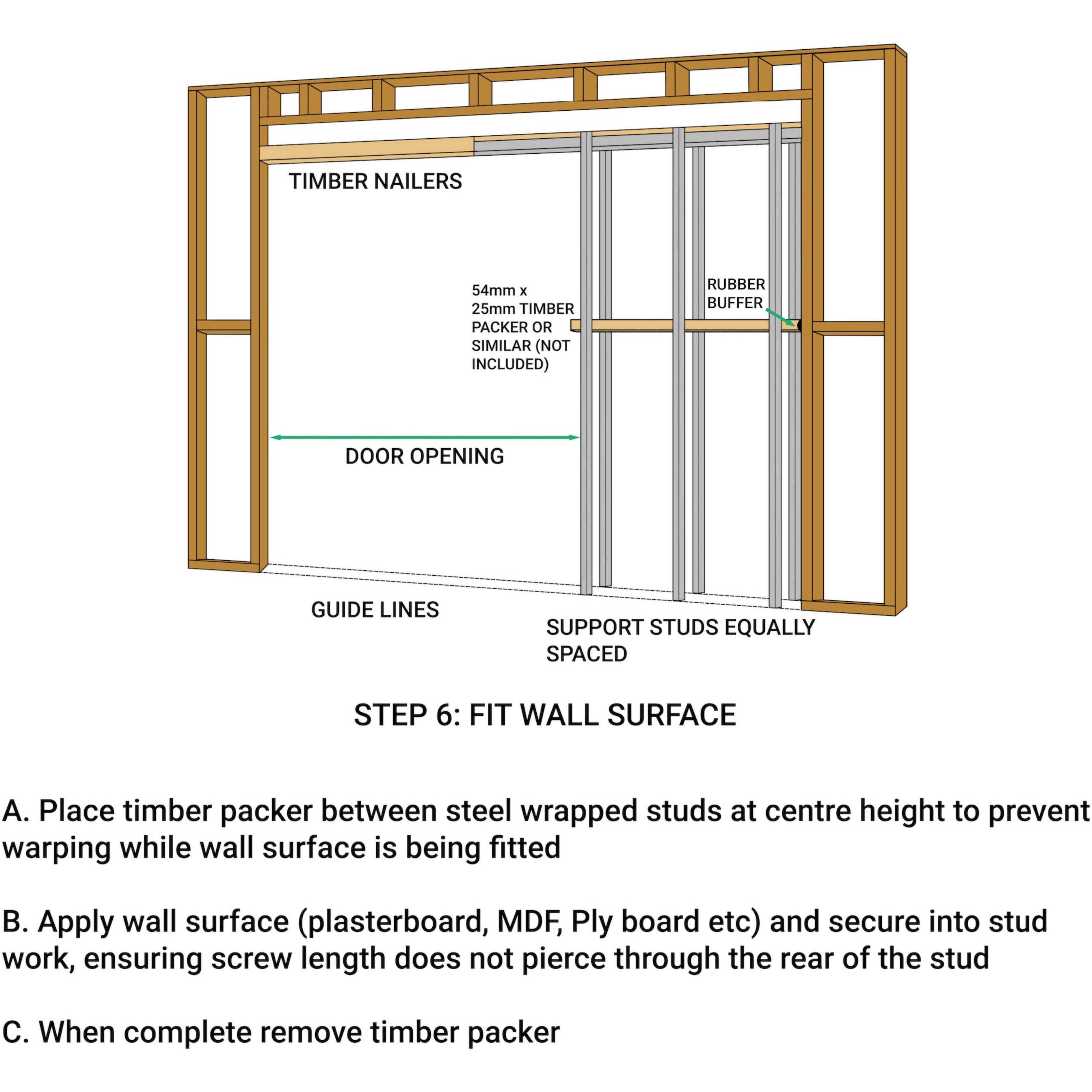 TIMBER NAILERS

54mm x 25mm TIMBER PACKER OR SIMILAR (NOT INCLUDED)

RUBBER BUFFER

DOOR OPENING

GUIDE LINES

SUPPORT STUDS EQUALLY SPACED

STEP 6: FIT WALL SURFACE

A. Place timber packer between steel wrapped studs at centre height to prevent warping while wall surface is being fitted

B. Apply wall surface (plasterboard, MDF, Ply board etc) and secure into stud work, ensuring screw length does not pierce through the rear of the stud

C. When complete remove timber packer