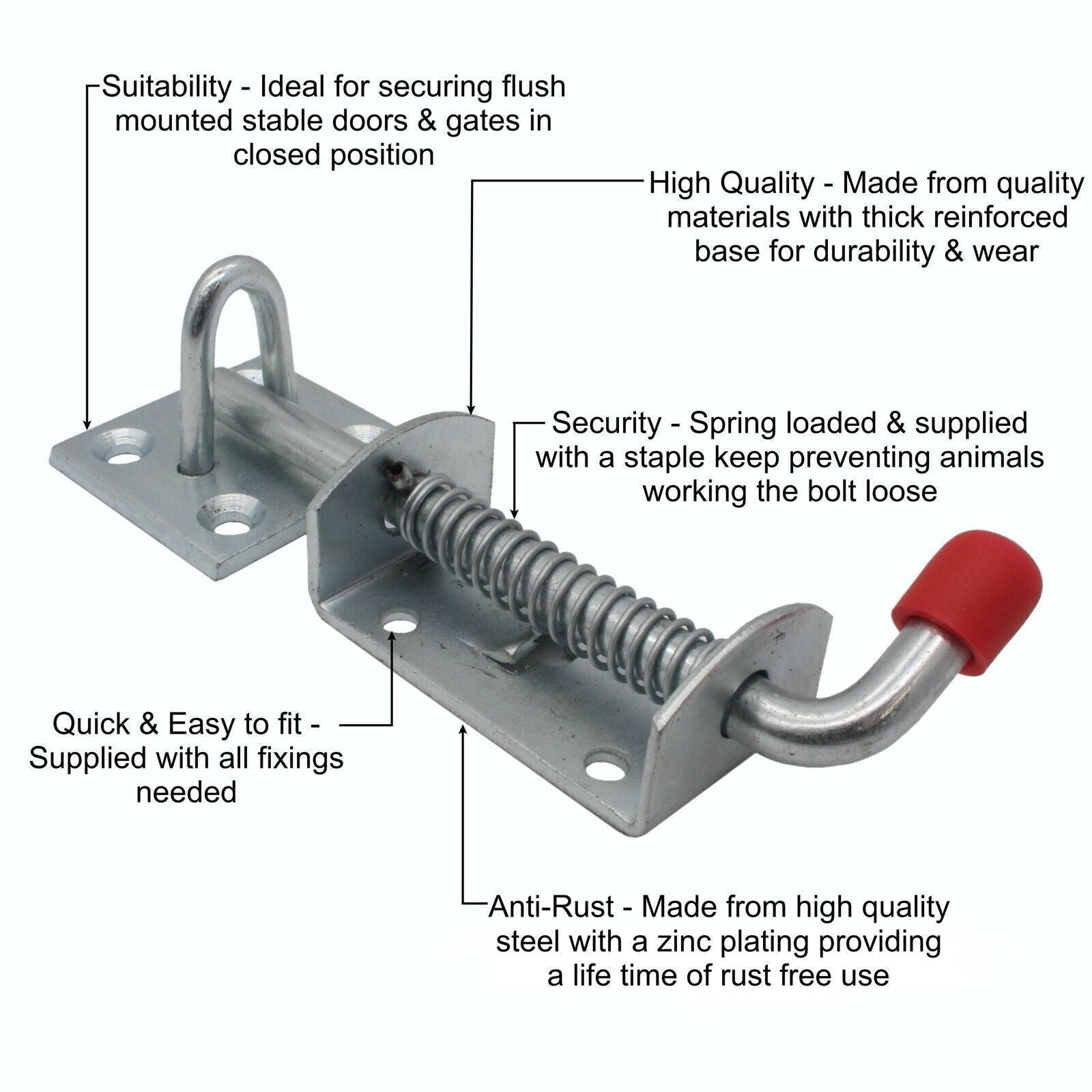 Suitability - Ideal for securing flush mounted stable doors & gates in closed position

High Quality - Made from quality materials with thick reinforced base for durability & wear

Security - Spring loaded & supplied with a staple keep preventing animals working the bolt loose

Quick & Easy to fit - Supplied with all fixings needed

Anti-Rust - Made from high quality steel with a zinc plating providing a life time of rust free use