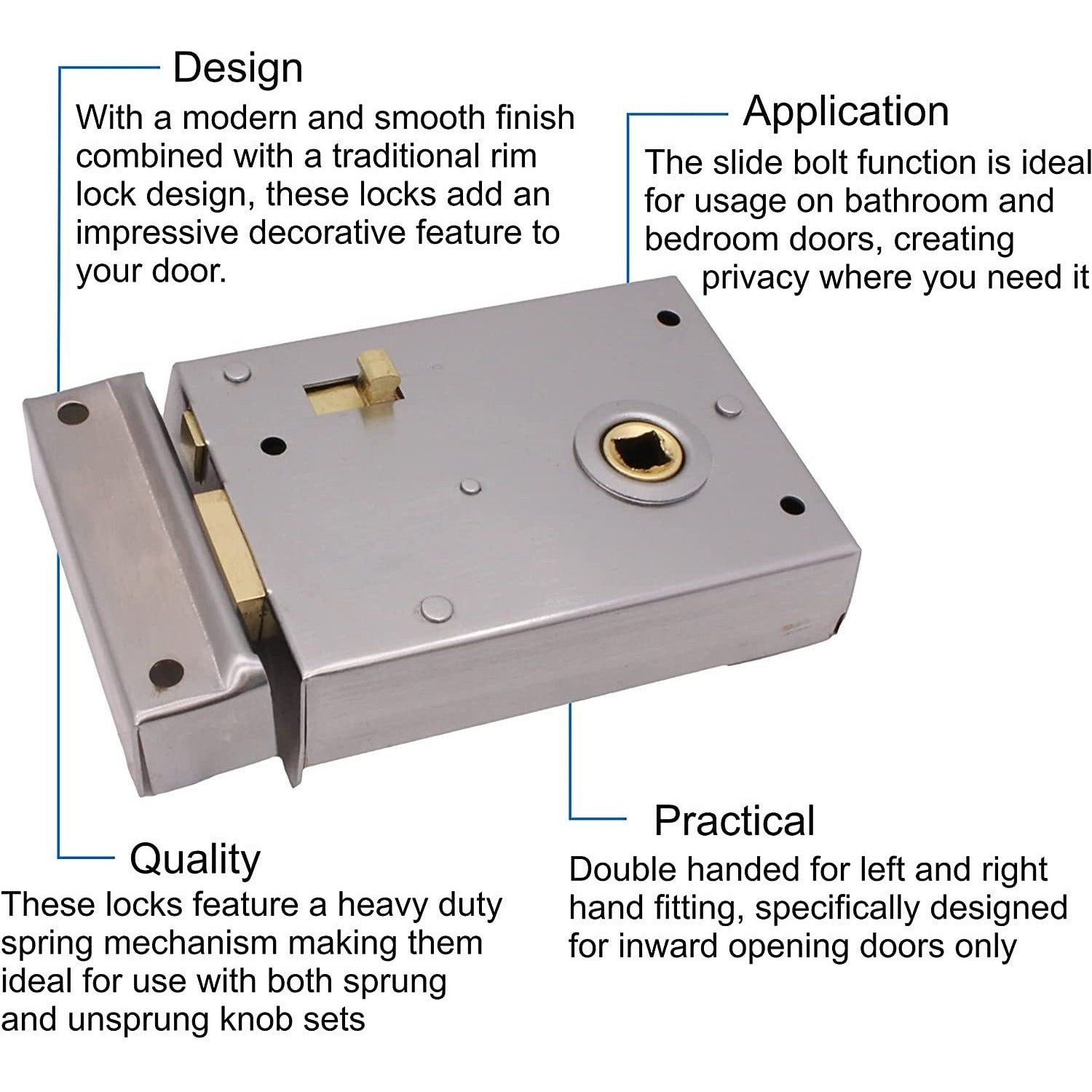 Design
With a modern and smooth finish combined with a traditional rim lock design, these locks add an impressive decorative feature to your door.

Application
The slide bolt function is ideal for usage on bathroom and bedroom doors, creating privacy where you need it

Quality
These locks feature a heavy duty spring mechanism making them ideal for use with both sprung and unsprung knob sets

Practical
Double handed for left and right hand fitting, specifically designed for inward opening doors only