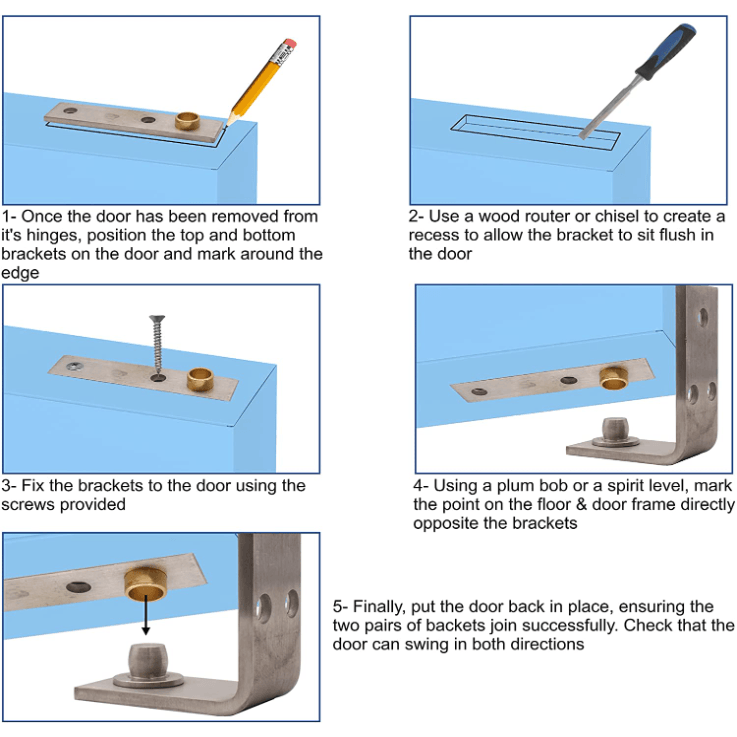 1- Once the door has been removed from it's hinges, position the top and bottom brackets on the door and mark around the edge

2- Use a wood router or chisel to create a recess to allow the bracket to sit flush in the door

3- Fix the brackets to the door using the screws provided

4- Using a plum bob or a spirit level, mark the point on the floor & door frame directly opposite the brackets

5- Finally, put the door back in place, ensuring the two pairs of backets join successfully. Check that the door can swing in both directions