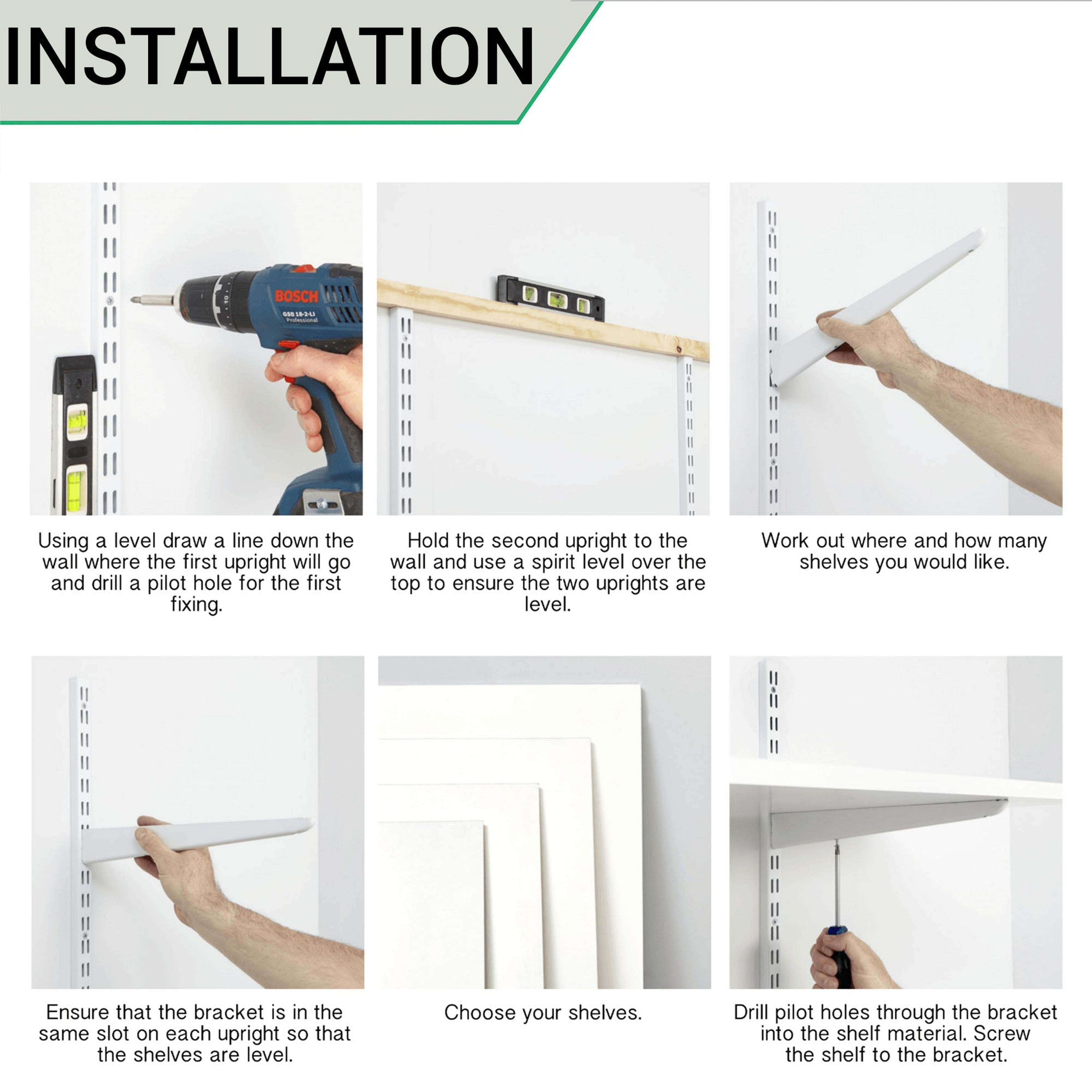 INSTALLATION

BOSCH
GSB 18-2-LI
Professional

Using a level draw a line down the wall where the first upright will go and drill a pilot hole for the first fixing.

Hold the second upright to the wall and use a spirit level over the top to ensure the two uprights are level.

Work out where and how many shelves you would like.

Ensure that the bracket is in the same slot on each upright so that the shelves are level.

Choose your shelves.

Drill pilot holes through the bracket into the shelf material. Screw the shelf to the bracket.