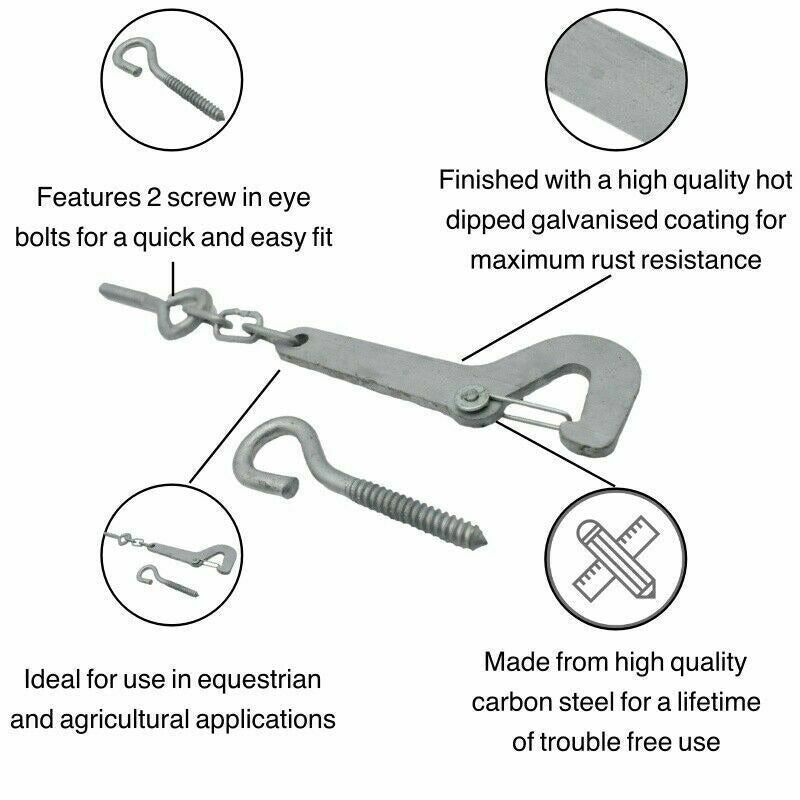 Features 2 screw in eye bolts for a quick and easy fit

Finished with a high quality hot dipped galvanised coating for maximum rust resistance

Ideal for use in equestrian and agricultural applications

Made from high quality carbon steel for a lifetime of trouble free use