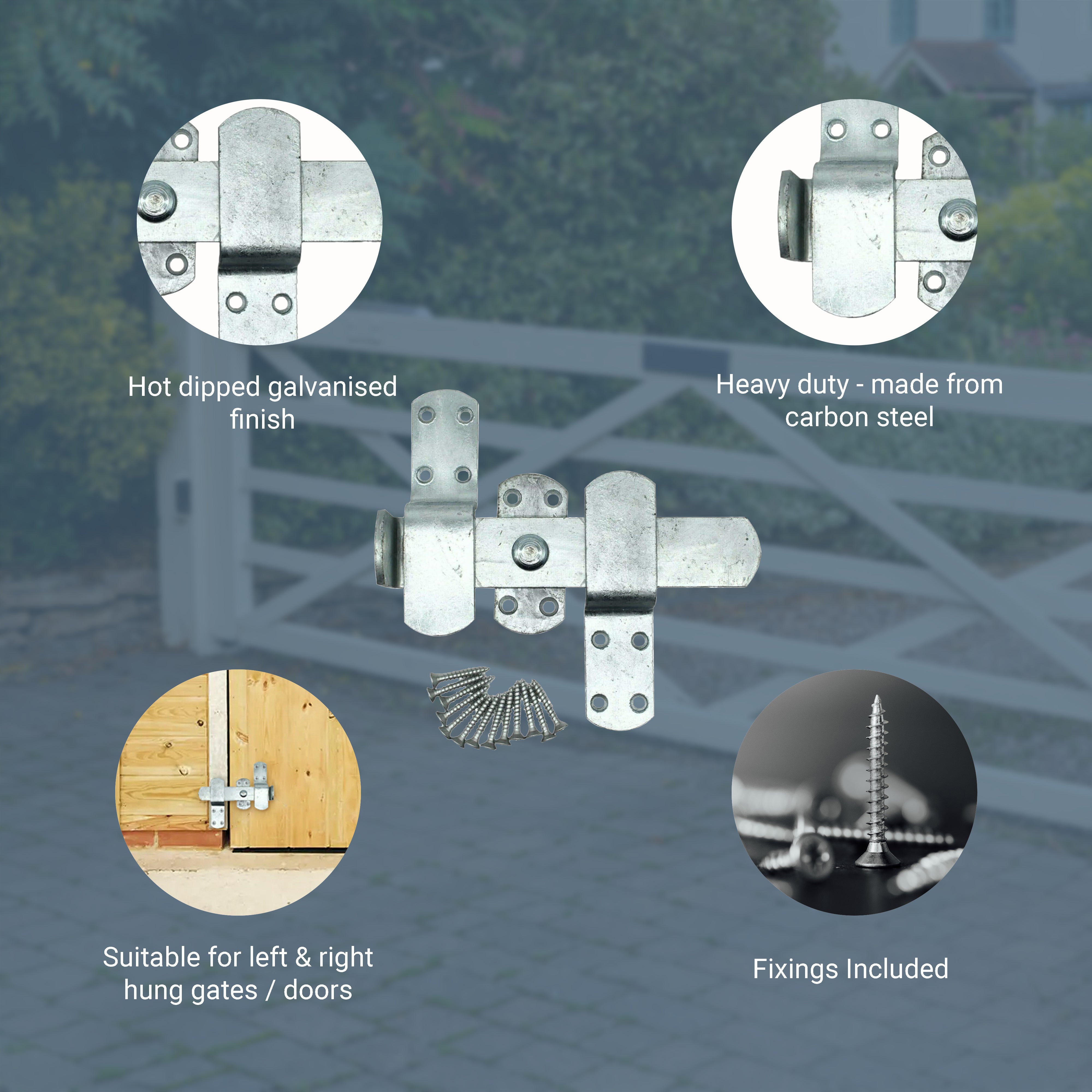 Hot dipped galvanised finish

Heavy duty - made from carbon steel

Suitable for left & right hung gates / doors

Fixings Included